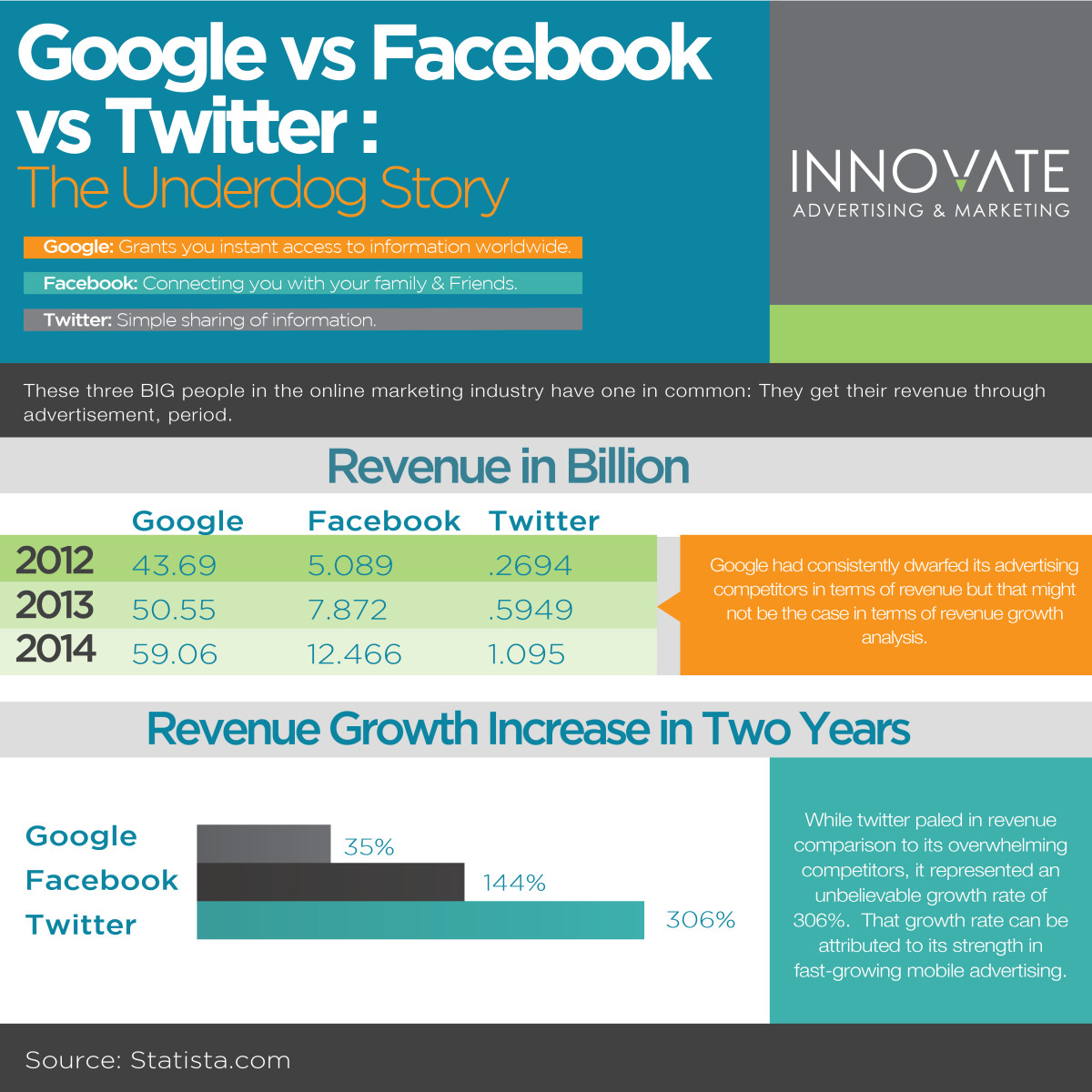 Google vs Facebook vs Twitter :
The Underdog Story

INNOVATE
ADVERTISING & MARKETING

Google: Grants you instant access to information worldwide.

Facebook: Connecting you with your family & Friends.

Twitter: Simple sharing of information.

These three BIG people in the online marketing industry have one in common: They get their revenue through advertisement, period.

Revenue in Billion

| | Google | Facebook | Twitter |
|---|---|---|---|
| 2012 | 43.69 | 5.089 | .2694 |
| 2013 | 50.55 | 7.872 | .5949 |
| 2014 | 59.06 | 12.466 | 1.095 |

Google had consistently dwarfed its advertising competitors in terms of revenue but that might not be the case in terms of revenue growth analysis.

Revenue Growth Increase in Two Years

Google 35%
Facebook 144%
Twitter 306%

While twitter paled in revenue comparison to its overwhelming competitors, it represented an unbelievable growth rate of 306%. That growth rate can be attributed to its strength in fast-growing mobile advertising.

Source: Statista.com